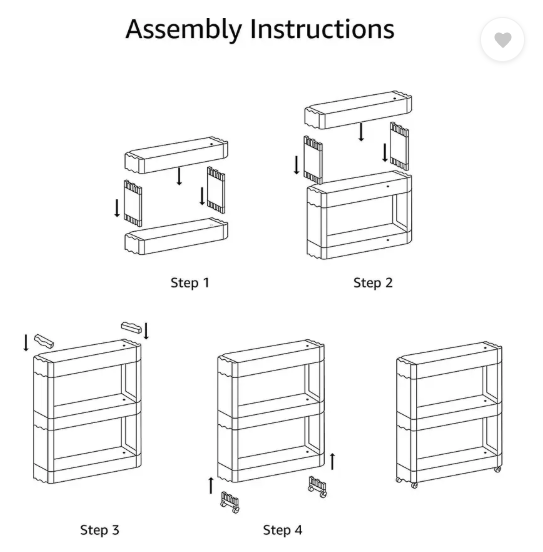 Assembly Instructions

Step 1

Step 2

Step 3

Step 4