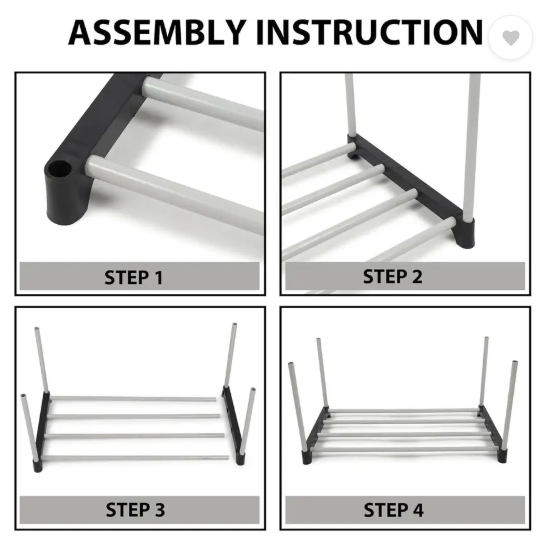 ASSEMBLY INSTRUCTION

STEP 1

STEP 2

STEP 3

STEP 4