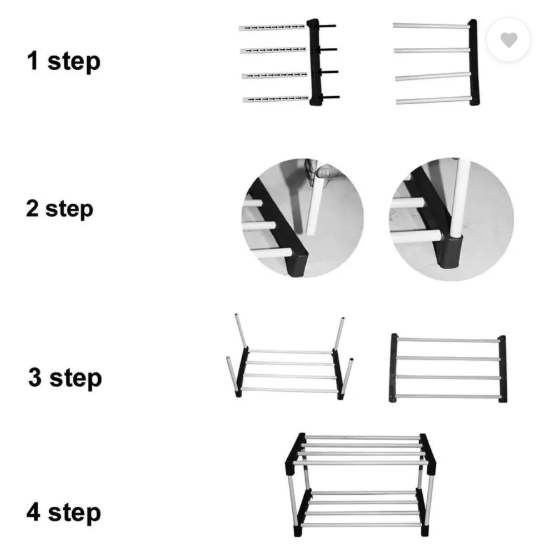 1 step

2 step

3 step

4 step