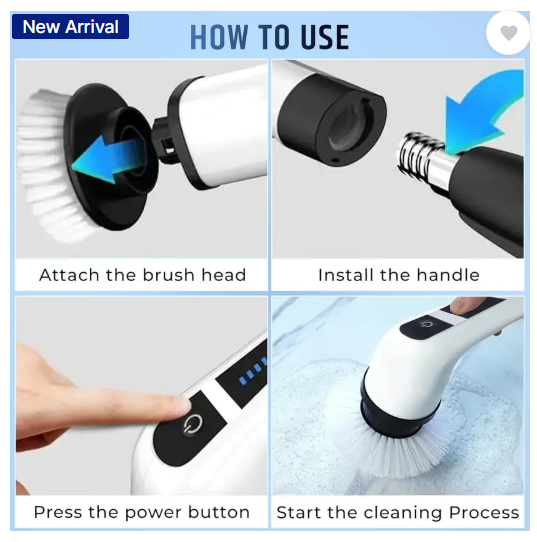 New Arrival

HOW TO USE

Attach the brush head

Install the handle

Press the power button

Start the cleaning Process