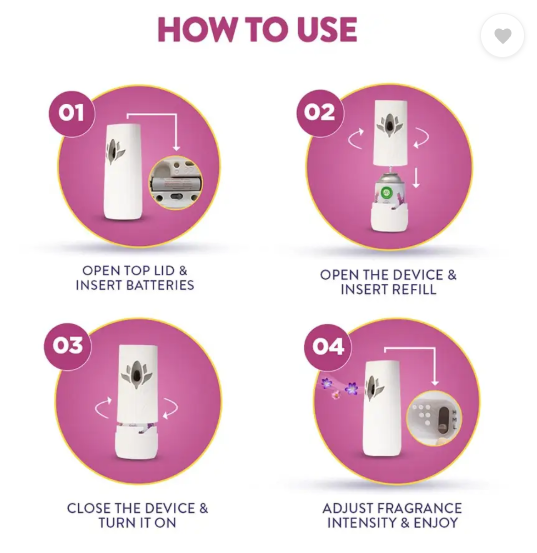 HOW TO USE

01

OPEN TOP LID & INSERT BATTERIES

02

OPEN THE DEVICE & INSERT REFILL

03

CLOSE THE DEVICE & TURN IT ON

04

ADJUST FRAGRANCE INTENSITY & ENJOY