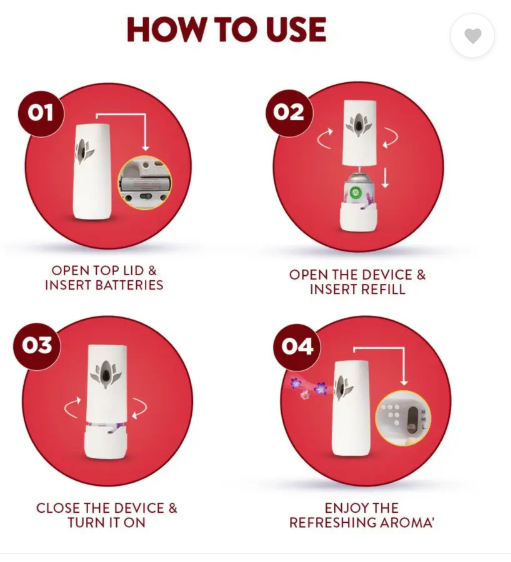 HOW TO USE

01

OPEN TOP LID & INSERT BATTERIES

02

OPEN THE DEVICE & INSERT REFILL

03

CLOSE THE DEVICE & TURN IT ON

04

H
M
L

ENJOY THE REFRESHING AROMA'