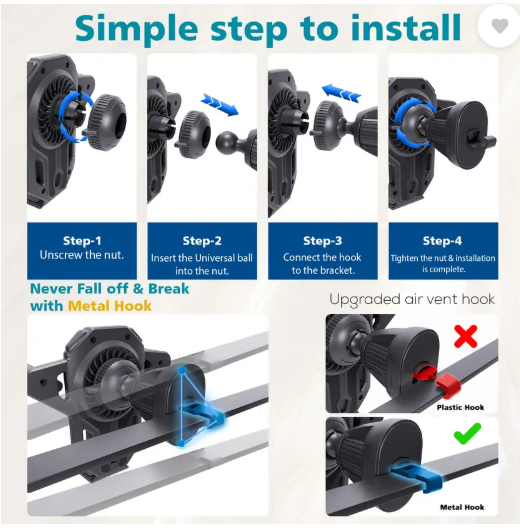 Simple step to install

Step-1
Unscrew the nut.

Step-2
Insert the Universal ball into the nut.

Step-3
Connect the hook to the bracket.

Step-4
Tighten the nut & installation is complete.

Never Fall off & Break with Metal Hook

Upgraded air vent hook

Plastic Hook

Metal Hook