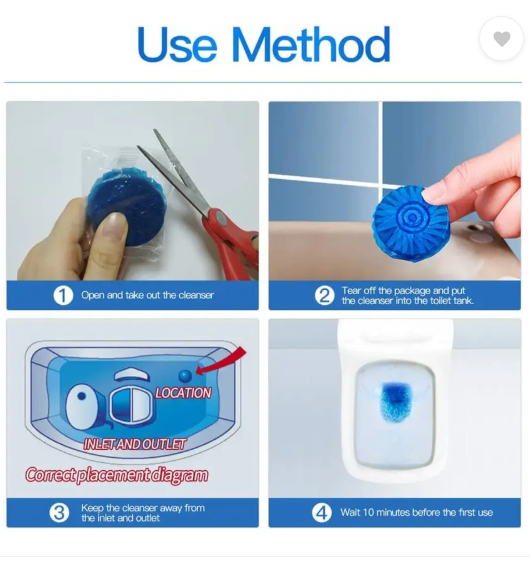 Use Method

1 Open and take out the cleanser

2 Tear off the package and put the cleanser into the toilet tank.

LOCATION

INLET AND OUTLET

Correct placement diagram

3 Keep the cleanser away from the inlet and outlet

4 Wait 10 minutes before the first use