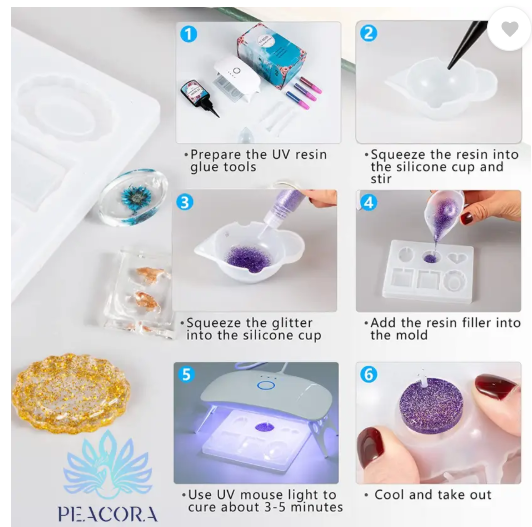 1

•Prepare the UV resin glue tools

2

•Squeeze the resin into the silicone cup and stir

3

•Squeeze the glitter into the silicone cup

4

•Add the resin filler into the mold

5

•Use UV mouse light to cure about 3-5 minutes

6

• Cool and take out

PEACORA