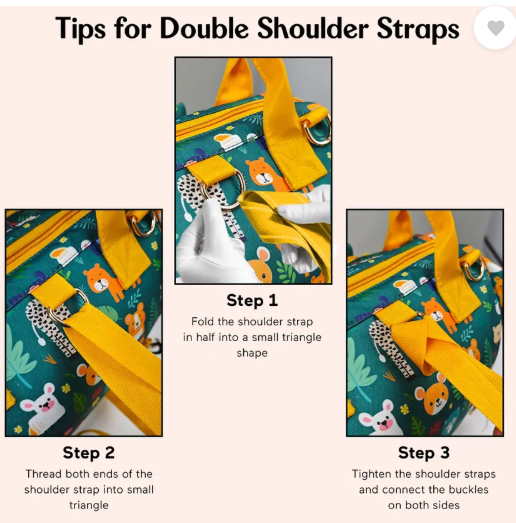 Tips for Double Shoulder Straps

Step 1
Fold the shoulder strap in half into a small triangle shape

Step 2
Thread both ends of the shoulder strap into small triangle

Step 3
Tighten the shoulder straps and connect the buckles on both sides