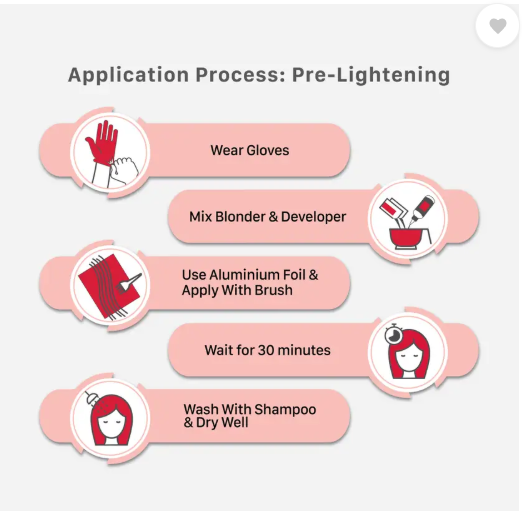 Application Process: Pre-Lightening

Wear Gloves

Mix Blonder & Developer

Use Aluminium Foil & Apply With Brush

Wait for 30 minutes

Wash With Shampoo & Dry Well