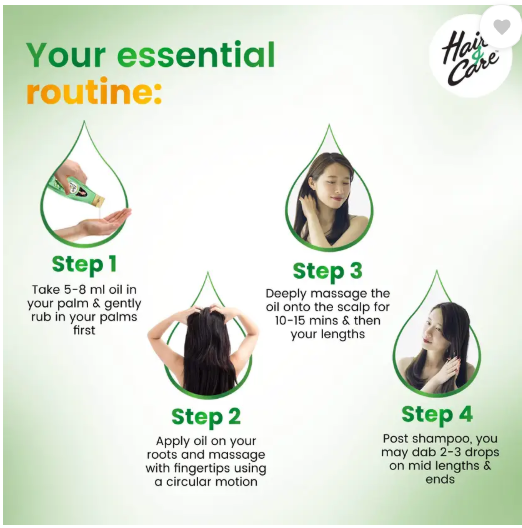 Your essential routine:

Hair & Care

Step 1
Take 5-8 ml oil in your palm & gently rub in your palms first

Step 2
Apply oil on your roots and massage with fingertips using a circular motion

Step 3
Deeply massage the oil onto the scalp for 10-15 mins & then your lengths

Step 4
Post shampoo, you may dab 2-3 drops on mid lengths & ends