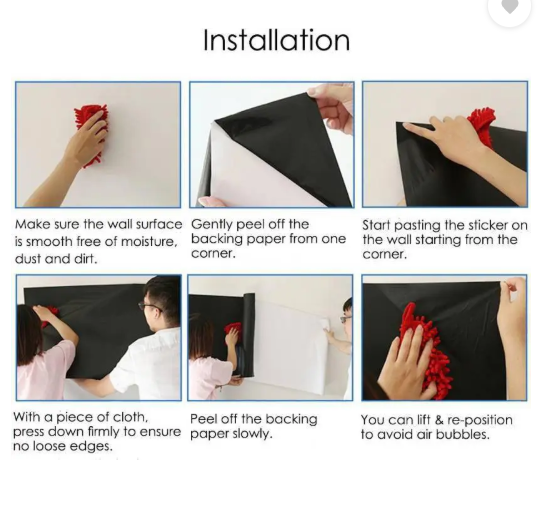 Installation

Make sure the wall surface is smooth free of moisture, dust and dirt.

Gently peel off the backing paper from one corner.

Start pasting the sticker on the wall starting from the corner.

With a piece of cloth, press down firmly to ensure no loose edges.

Peel off the backing paper slowly.

You can lift & re-position to avoid air bubbles.