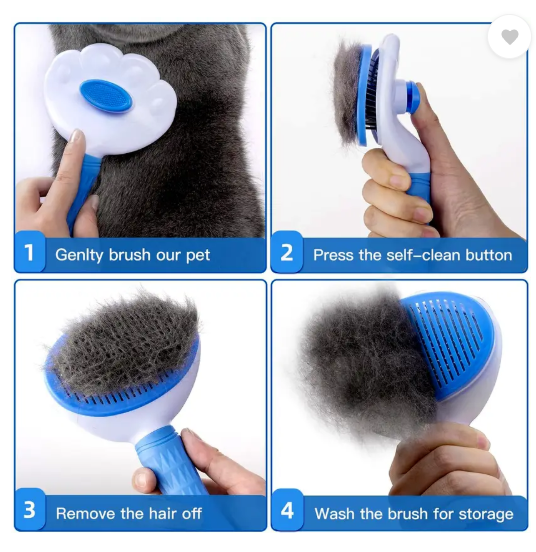 1 Genlty brush our pet

2 Press the self-clean button

3 Remove the hair off

4 Wash the brush for storage