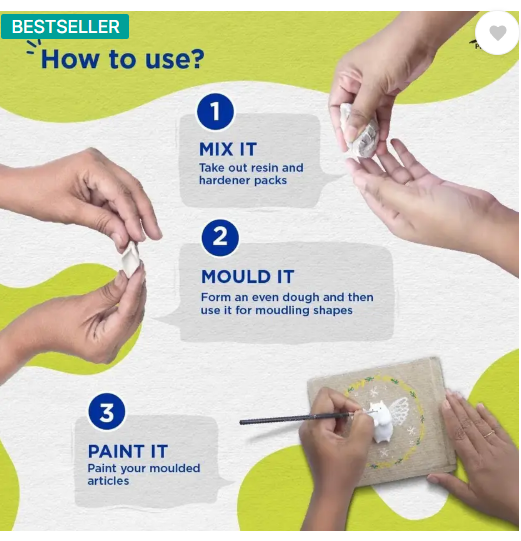 BESTSELLER

How to use?

1
MIX IT
Take out resin and hardener packs

2
MOULD IT
Form an even dough and then use it for moudling shapes

3
PAINT IT
Paint your moulded articles