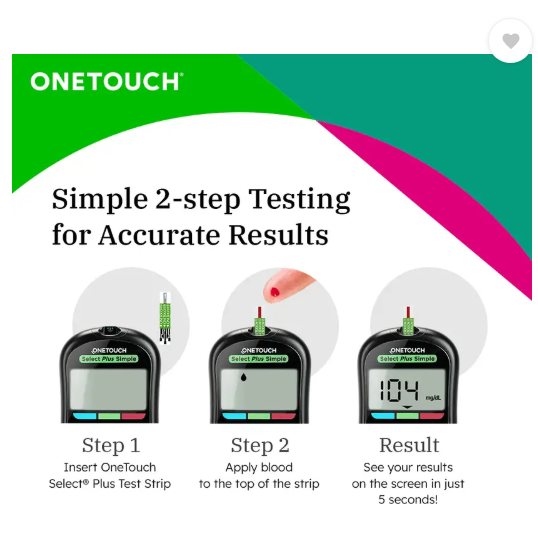 ONETOUCH®

Simple 2-step Testing for Accurate Results

ONETOUCH
Select Plus Simple

ONETOUCH
Select Plus Simple

ONETOUCH
Select Plus Simple
104 mg/dL

Step 1
Insert OneTouch Select® Plus Test Strip

Step 2
Apply blood to the top of the strip

Result
See your results on the screen in just 5 seconds!