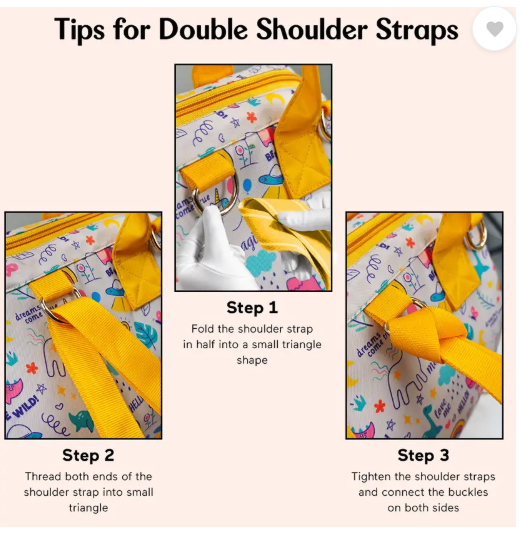 Tips for Double Shoulder Straps

Step 1
Fold the shoulder strap in half into a small triangle shape

Step 2
Thread both ends of the shoulder strap into small triangle

Step 3
Tighten the shoulder straps and connect the buckles on both sides